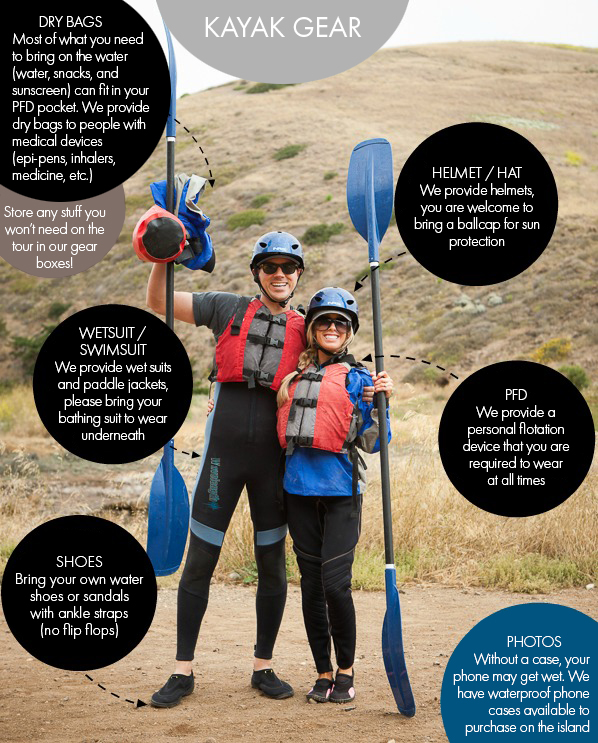 KAYAK GEAR

DRY BAGS
Most of what you need to bring on the water (water, snacks, and sunscreen) can fit in your PFD pocket. We provide dry bags to people with medical devices (epi-pens, inhalers, medicine, etc.)

Store any stuff you won't need on the tour in our gear boxes!

HELMET / HAT
We provide helmets, you are welcome to bring a ballcap for sun protection

WETSUIT / SWIMSUIT
We provide wet suits and paddle jackets, please bring your bathing suit to wear underneath

PFD
We provide a personal flotation device that you are required to wear at all times

SHOES
Bring your own water shoes or sandals with ankle straps (no flip flops)

PHOTOS
Without a case, your phone may get wet. We have waterproof phone cases available to purchase on the island